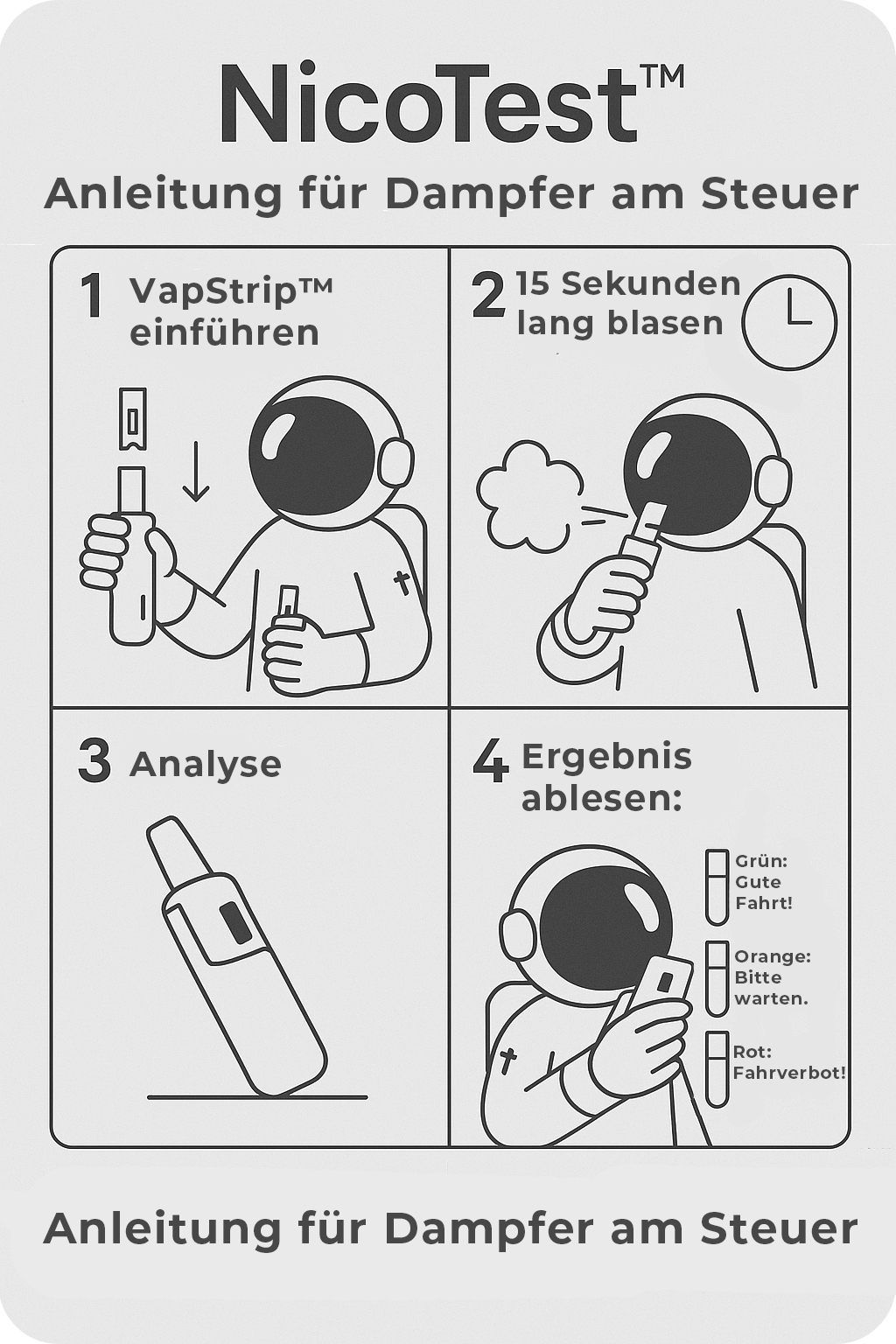 NicoTest™

Anleitung für Dampfer am Steuer

1 VapStrip™ einführen

2 15 Sekunden lang blasen

3 Analyse

4 Ergebnis ablesen:

Grün: Gute Fahrt!

Orange: Bitte warten.

Rot: Fahrverbot!

Anleitung für Dampfer am Steuer